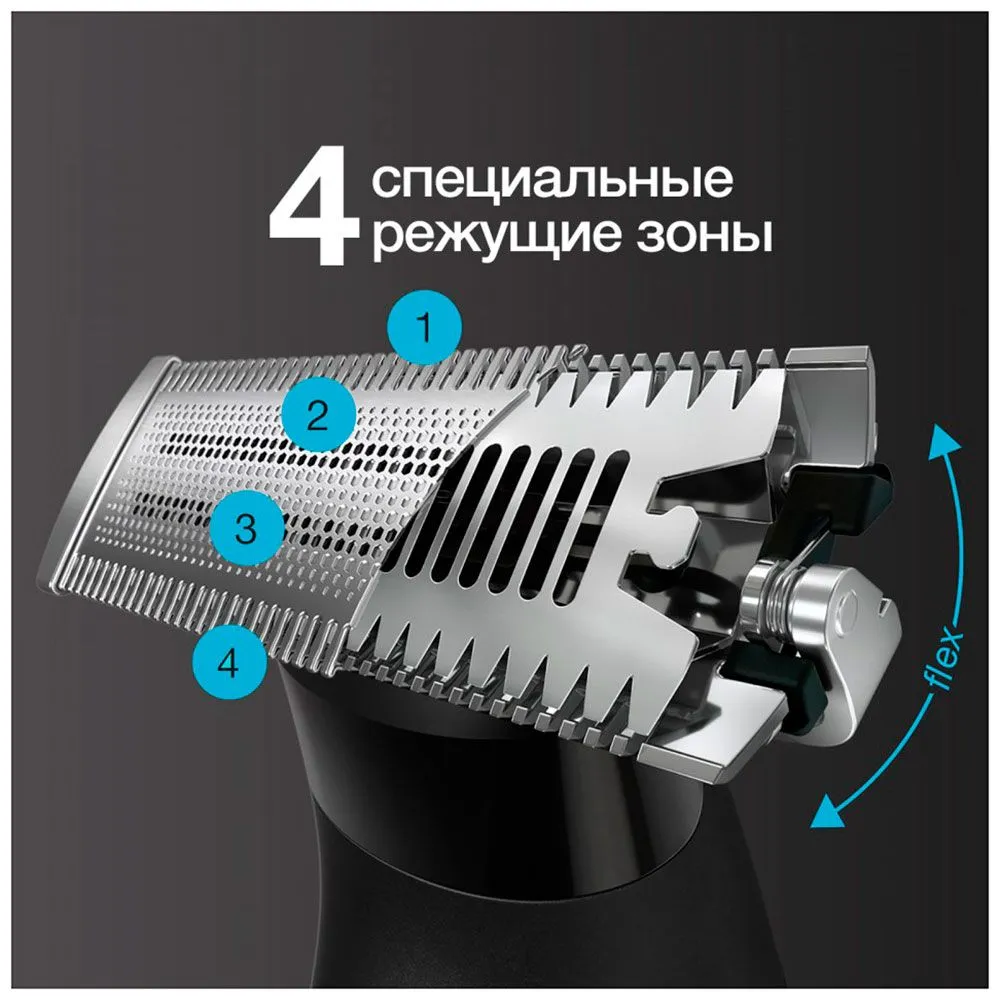 4 специальные режущие зоны

1

2

3

4

flex