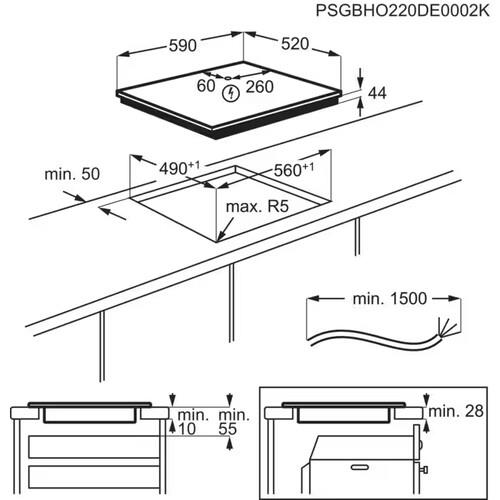 PSGBHO220DE0002K

590
520
60
260
44

min. 50
$490^{+1}$
$560^{+1}$
max. R5

min. 1500

min.
10
min.
55

min. 28